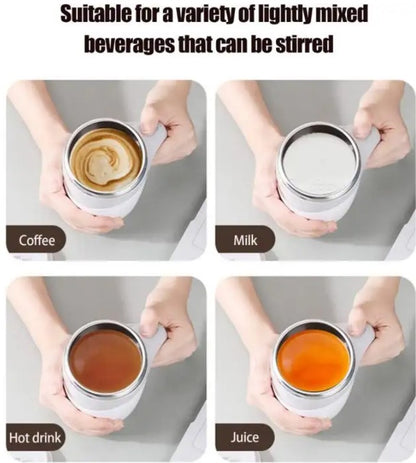 Suitable for a variety of lightly mixed beverages that can be stirred

Coffee

Milk

Hot drink

Juice