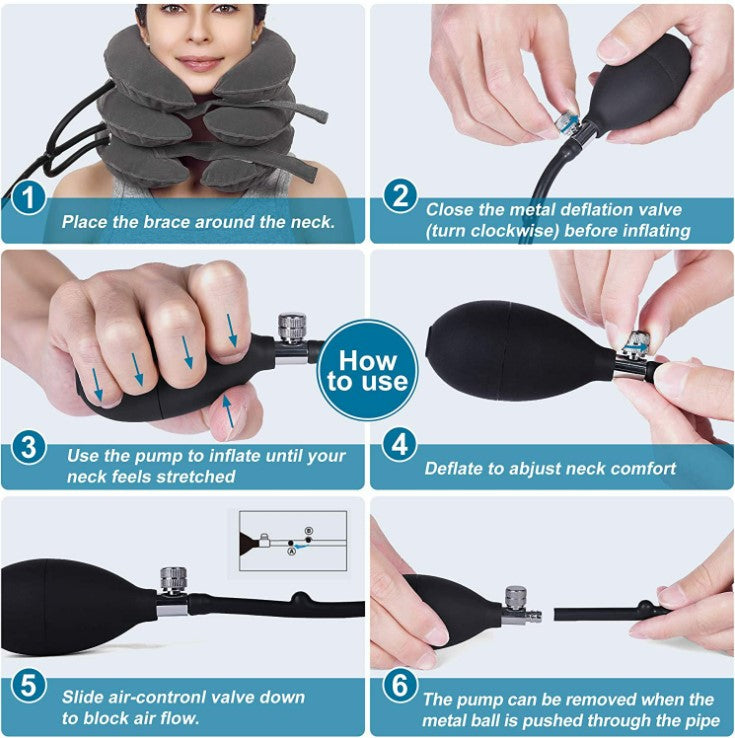 1
Place the brace around the neck.

2
Close the metal deflation valve (turn clockwise) before inflating

How to use

3
Use the pump to inflate until your neck feels stretched

4
Deflate to abjust neck comfort

B
A

5
Slide air-contronl valve down to block air flow.

6
The pump can be removed when the metal ball is pushed through the pipe