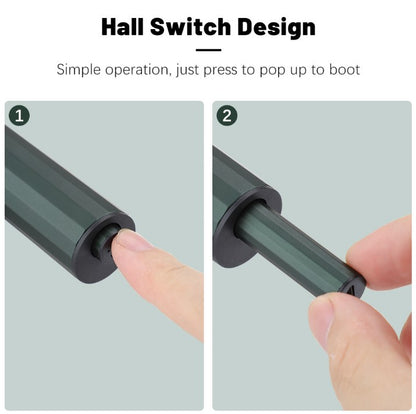 Hall Switch Design

Simple operation, just press to pop up to boot

1

2