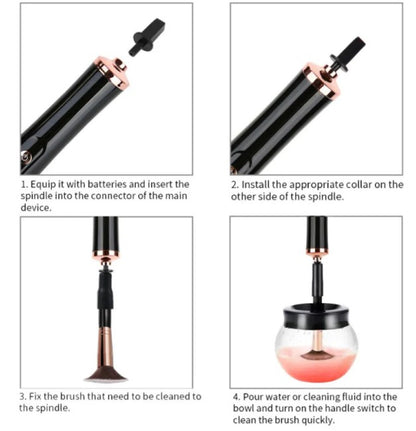 1. Equip it with batteries and insert the spindle into the connector of the main device.

2. Install the appropriate collar on the other side of the spindle.

3. Fix the brush that need to be cleaned to the spindle.

4. Pour water or cleaning fluid into the bowl and turn on the handle switch to clean the brush quickly.